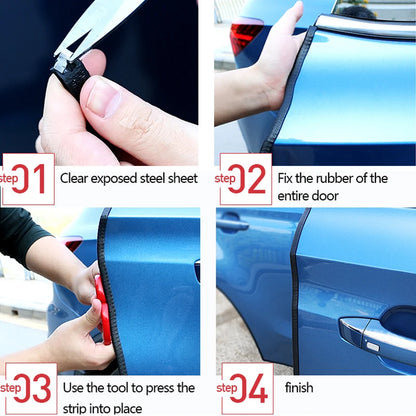 step 01 Clear exposed steel sheet

step 02 Fix the rubber of the entire door

step 03 Use the tool to press the strip into place

step 04 finish