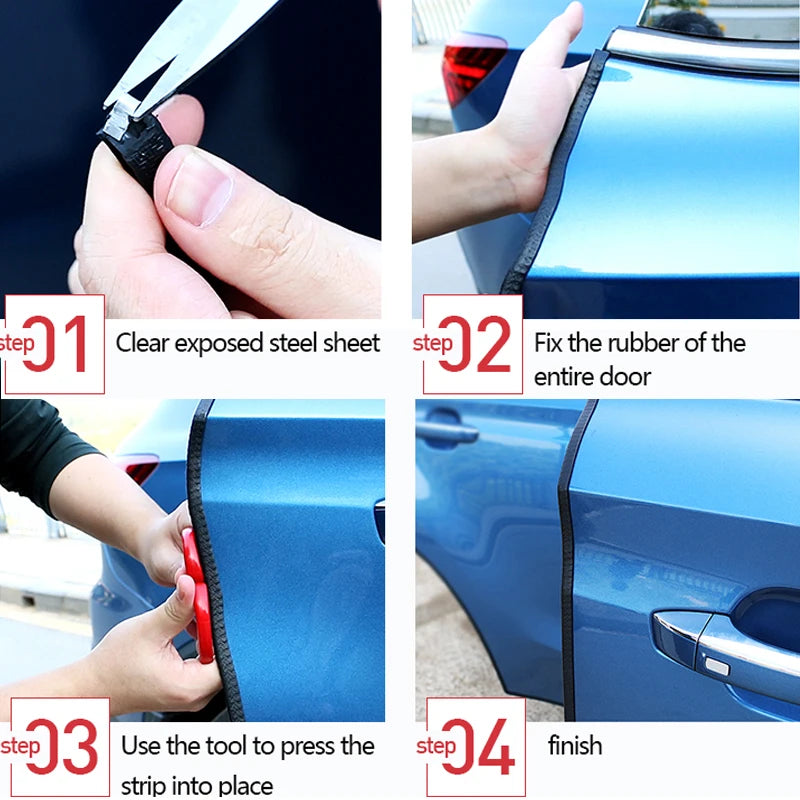 step 01 Clear exposed steel sheet

step 02 Fix the rubber of the entire door

step 03 Use the tool to press the strip into place

step 04 finish